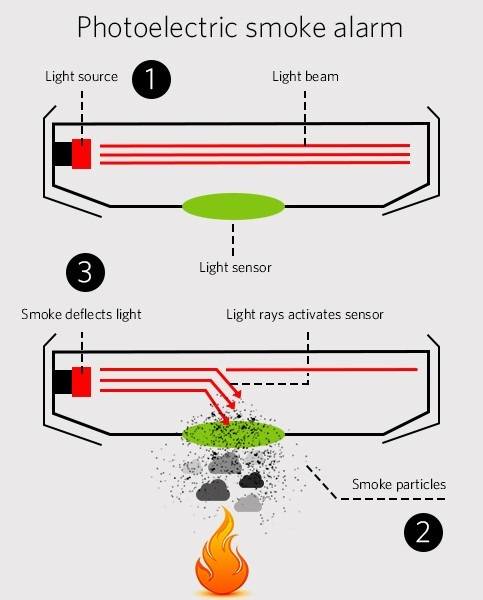 Photoelectric smoke alarm

Light source
1
Light beam

Light sensor

3

Smoke deflects light
Light rays activates sensor

Smoke particles

2